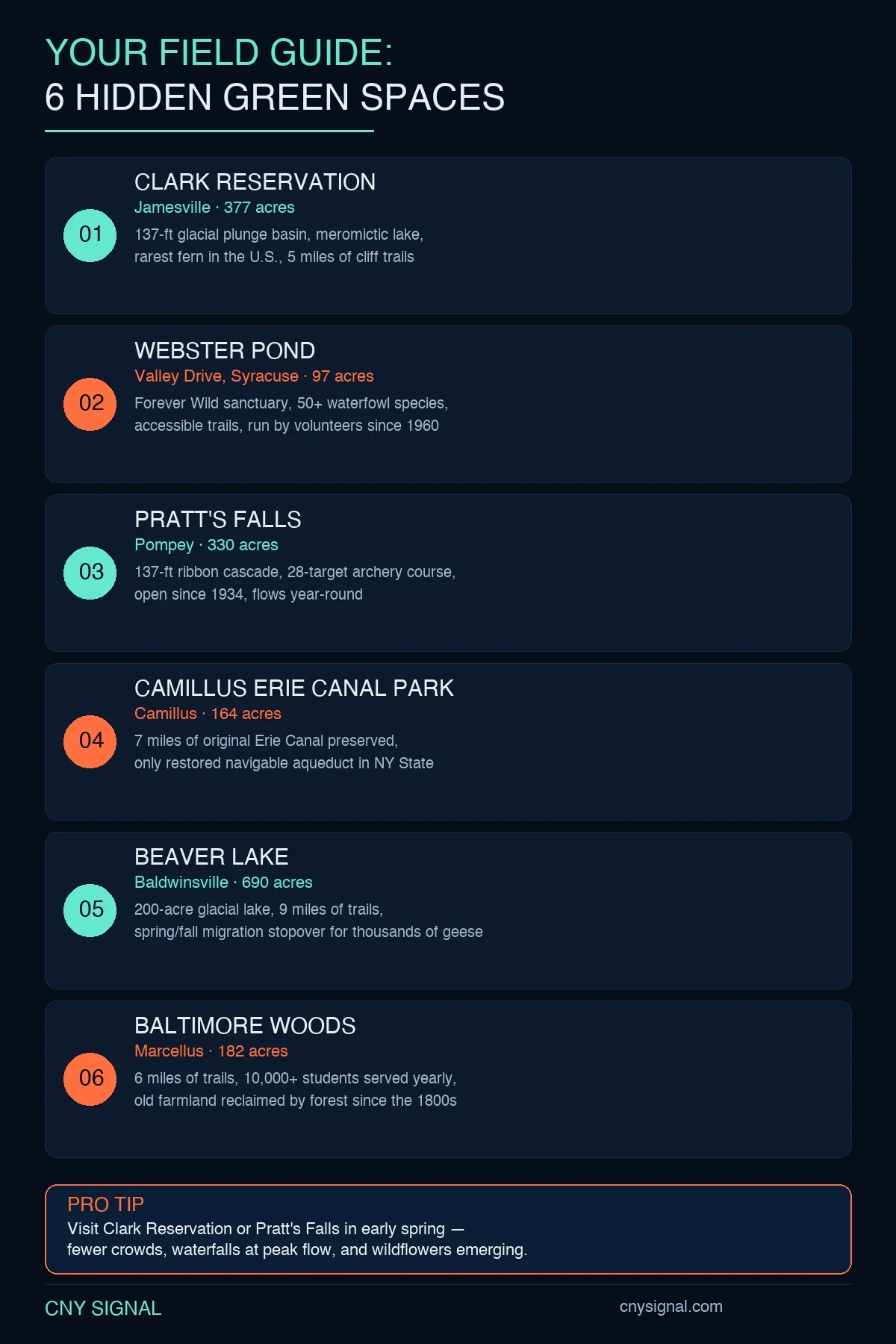 YOUR FIELD GUIDE:
6 HIDDEN GREEN SPACES

01

CLARK RESERVATION

Jamesville · 377 acres

137-ft glacial plunge basin, meromictic lake, rarest fern in the U.S., 5 miles of cliff trails

02

WEBSTER POND

Valley Drive, Syracuse · 97 acres

Forever Wild sanctuary, 50+ waterfowl species, accessible trails, run by volunteers since 1960

03

PRATT'S FALLS

Pompey · 330 acres

137-ft ribbon cascade, 28-target archery course, open since 1934, flows year-round

04

CAMILLUS ERIE CANAL PARK

Camillus · 164 acres

7 miles of original Erie Canal preserved, only restored navigable aqueduct in NY State

05

BEAVER LAKE

Baldwinsville · 690 acres

200-acre glacial lake, 9 miles of trails, spring/fall migration stopover for thousands of geese

06

BALTIMORE WOODS

Marcellus · 182 acres

6 miles of trails, 10,000+ students served yearly, old farmland reclaimed by forest since the 1800s

PRO TIP

Visit Clark Reservation or Pratt's Falls in early spring — fewer crowds, waterfalls at peak flow, and wildflowers emerging.

CNY SIGNAL

cnysignal.com